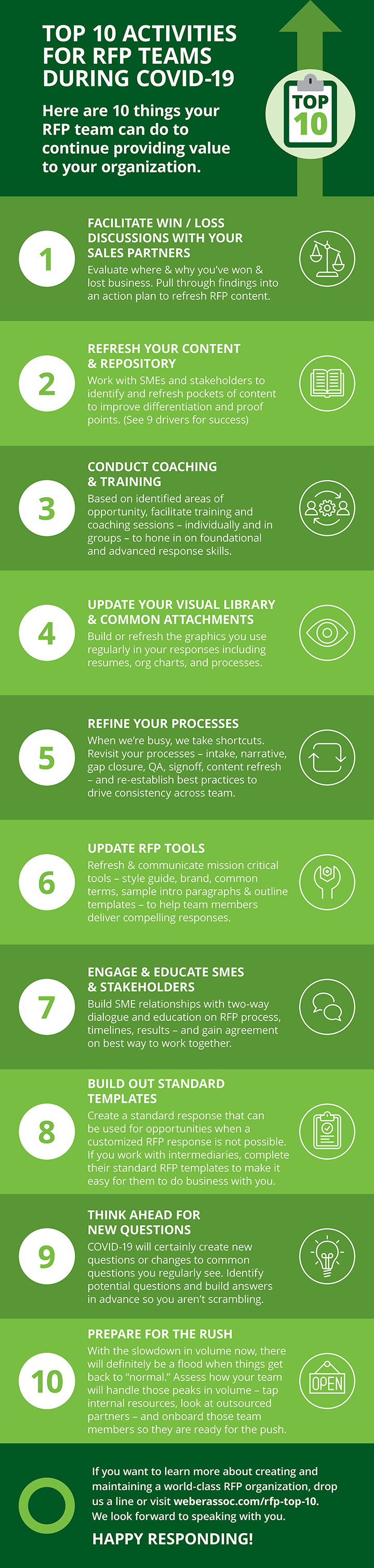 TOP 10 ACTIVITIES FOR RFP TEAMS DURING COVID-19

Here are 10 things your RFP team can do to continue providing value to your organization.

TOP 10

1
FACILITATE WIN / LOSS DISCUSSIONS WITH YOUR SALES PARTNERS
Evaluate where & why you've won & lost business. Pull through findings into an action plan to refresh RFP content.

2
REFRESH YOUR CONTENT & REPOSITORY
Work with SMEs and stakeholders to identify and refresh pockets of content to improve differentiation and proof points. (See 9 drivers for success)

3
CONDUCT COACHING & TRAINING
Based on identified areas of opportunity, facilitate training and coaching sessions – individually and in groups – to hone in on foundational and advanced response skills.

4
UPDATE YOUR VISUAL LIBRARY & COMMON ATTACHMENTS
Build or refresh the graphics you use regularly in your responses including resumes, org charts, and processes.

5
REFINE YOUR PROCESSES
When we're busy, we take shortcuts. Revisit your processes – intake, narrative, gap closure, QA, signoff, content refresh – and re-establish best practices to drive consistency across team.

6
UPDATE RFP TOOLS
Refresh & communicate mission critical tools – style guide, brand, common terms, sample intro paragraphs & outline templates – to help team members deliver compelling responses.

7
ENGAGE & EDUCATE SMES & STAKEHOLDERS
Build SME relationships with two-way dialogue and education on RFP process, timelines, results – and gain agreement on best way to work together.

8
BUILD OUT STANDARD TEMPLATES
Create a standard response that can be used for opportunities when a customized RFP response is not possible. If you work with intermediaries, complete their standard RFP templates to make it easy for them to do business with you.

9
THINK AHEAD FOR NEW QUESTIONS
COVID-19 will certainly create new questions or changes to common questions you regularly see. Identify potential questions and build answers in advance so you aren't scrambling.

10
PREPARE FOR THE RUSH
With the slowdown in volume now, there will definitely be a flood when things get back to "normal." Assess how your team will handle those peaks in volume – tap internal resources, look at outsourced partners – and onboard those team members so they are ready for the push.

OPEN

If you want to learn more about creating and maintaining a world-class RFP organization, drop us a line or visit weberassoc.com/rfp-top-10. We look forward to speaking with you.

HAPPY RESPONDING!